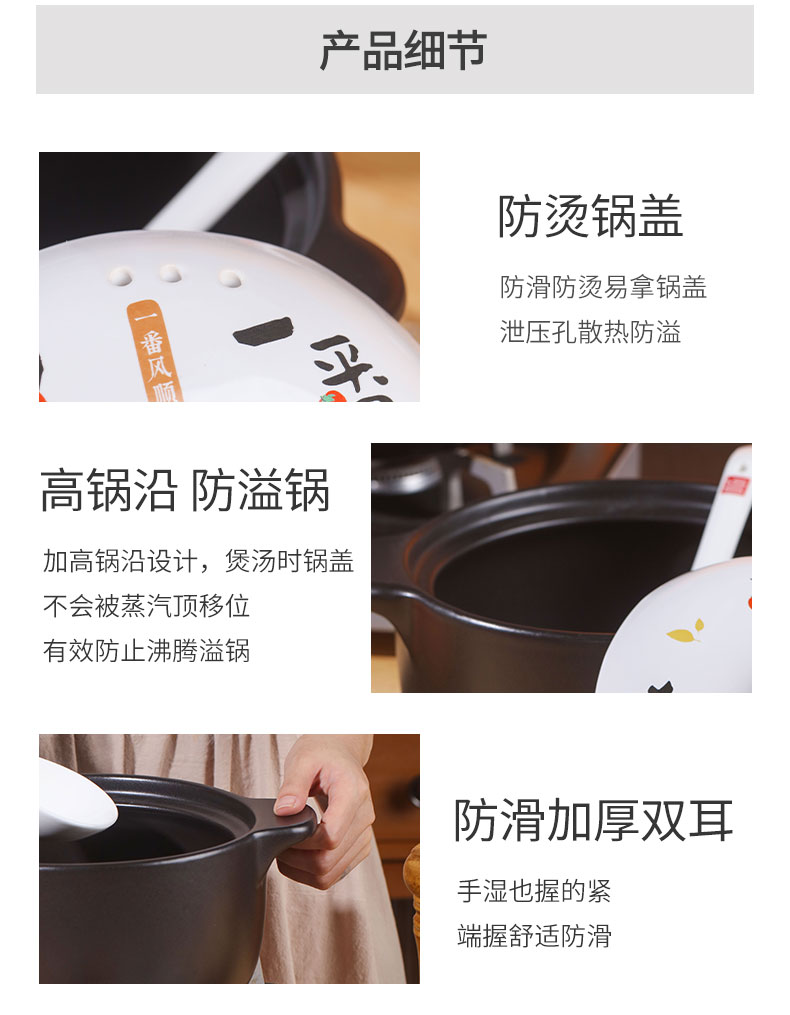 产品细节

一番风顺

防烫锅盖

防滑防烫易拿锅盖
泄压孔散热防溢

高锅沿 防溢锅

加高锅沿设计，煲汤时锅盖
不会被蒸汽顶移位
有效防止沸腾溢锅

防滑加厚双耳

手湿也握的紧
端握舒适防滑