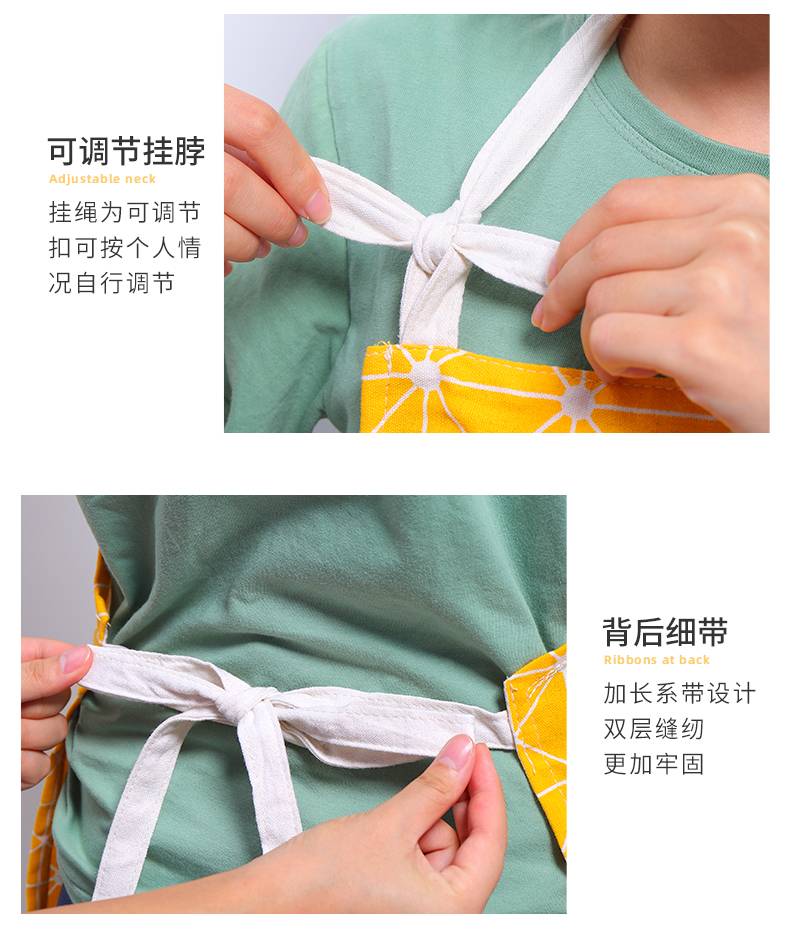 可调节挂脖
Adjustable neck
挂绳为可调节扣可按个人情况自行调节

背后细带
Ribbons at back
加长系带设计
双层缝纫
更加牢固