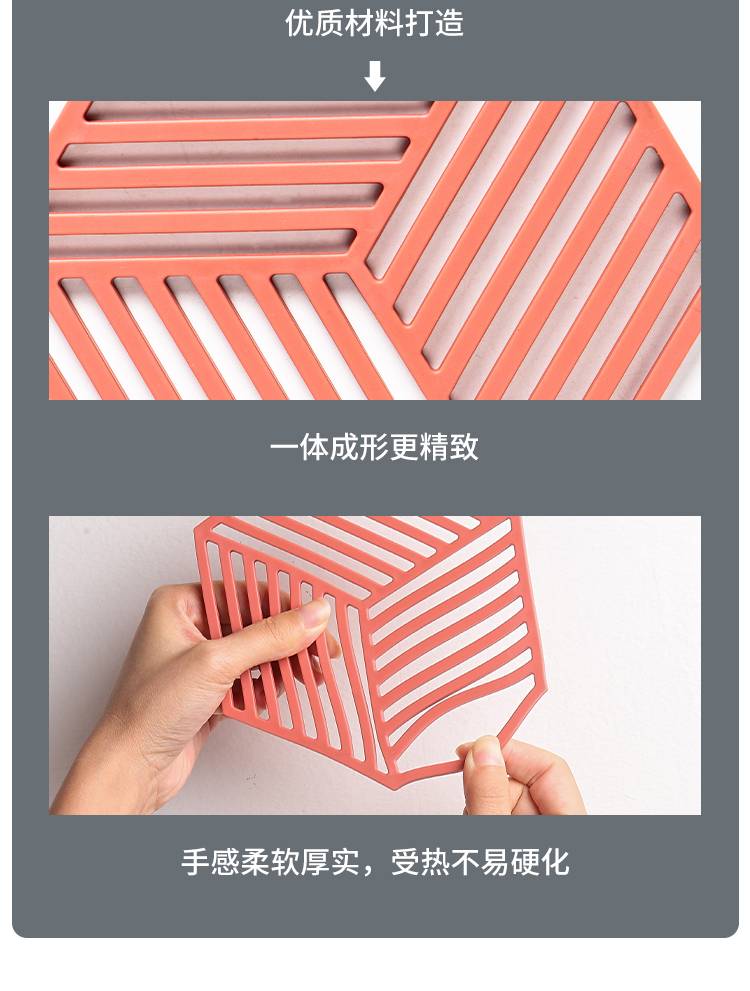 优质材料打造

一体成形更精致

手感柔软厚实，受热不易硬化